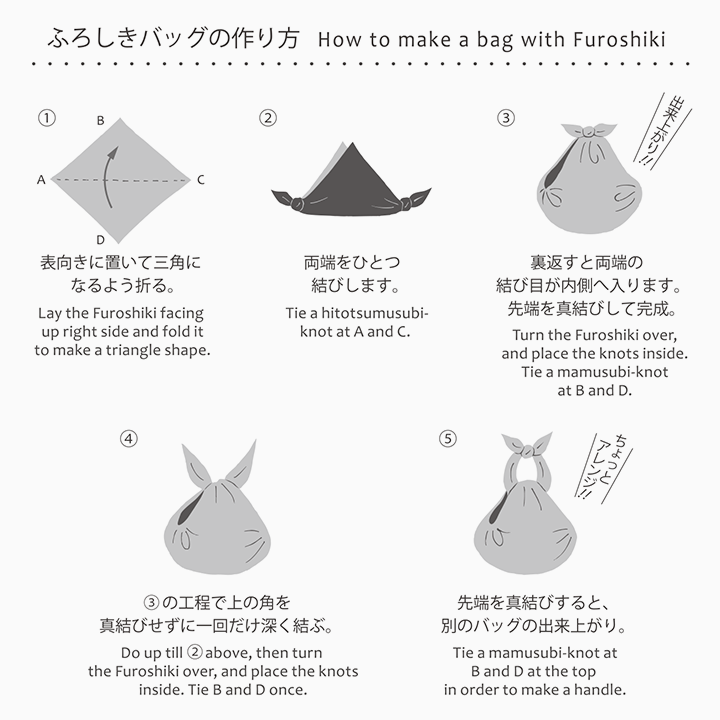 ふろしきバッグの作り方 How to make a bag with Furoshiki

①

B

A

C

D

表向きに置いて三角になるよう折る。

Lay the Furoshiki facing up right side and fold it to make a triangle shape.

②

両端をひとつ結びします。

Tie a hitotsumusubi-knot at A and C.

③

出来上がり!!

裏返すと両端の結び目が内側へ入ります。先端を真結びして完成。

Turn the Furoshiki over, and place the knots inside. Tie a mamusubi-knot at B and D.

④

③の工程で上の角を真結びせずに一回だけ深く結ぶ。

Do up till ② above, then turn the Furoshiki over, and place the knots inside. Tie B and D once.

⑤

ちょっとアレンジ!!

先端を真結びすると、別のバッグの出来上がり。

Tie a mamusubi-knot at B and D at the top in order to make a handle.