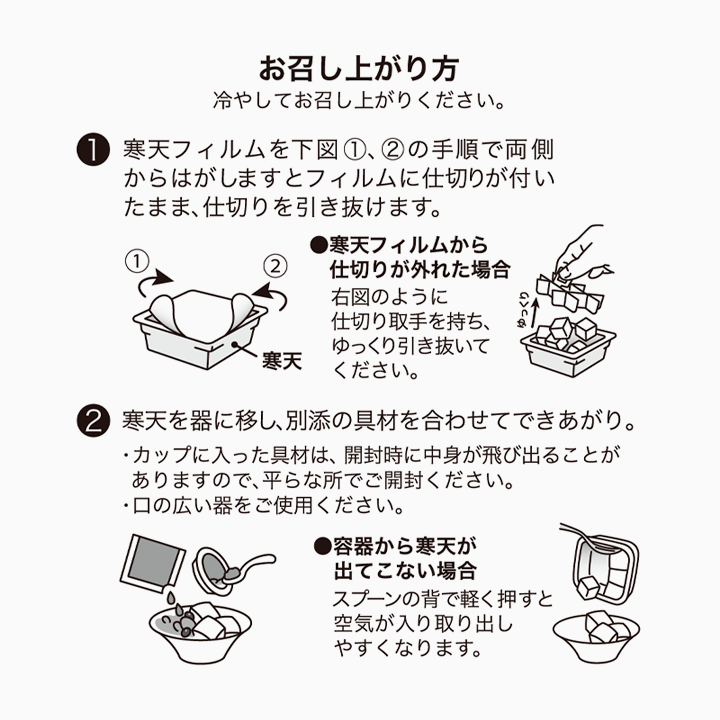 お召し上がり方
冷やしてお召し上がりください。

❶ 寒天フィルムを下図①、②の手順で両側からはがしますとフィルムに仕切りが付いたまま、仕切りを引き抜けます。

① ②

寒天

●寒天フィルムから仕切りが外れた場合
右図のように仕切り取手を持ち、ゆっくり引き抜いてください。

ゆっくり

❷ 寒天を器に移し、別添の具材を合わせてできあがり。
・カップに入った具材は、開封時に中身が飛び出ることがありますので、平らな所でご開封ください。
・口の広い器をご使用ください。

●容器から寒天が出てこない場合
スプーンの背で軽く押すと空気が入り取り出しやすくなります。